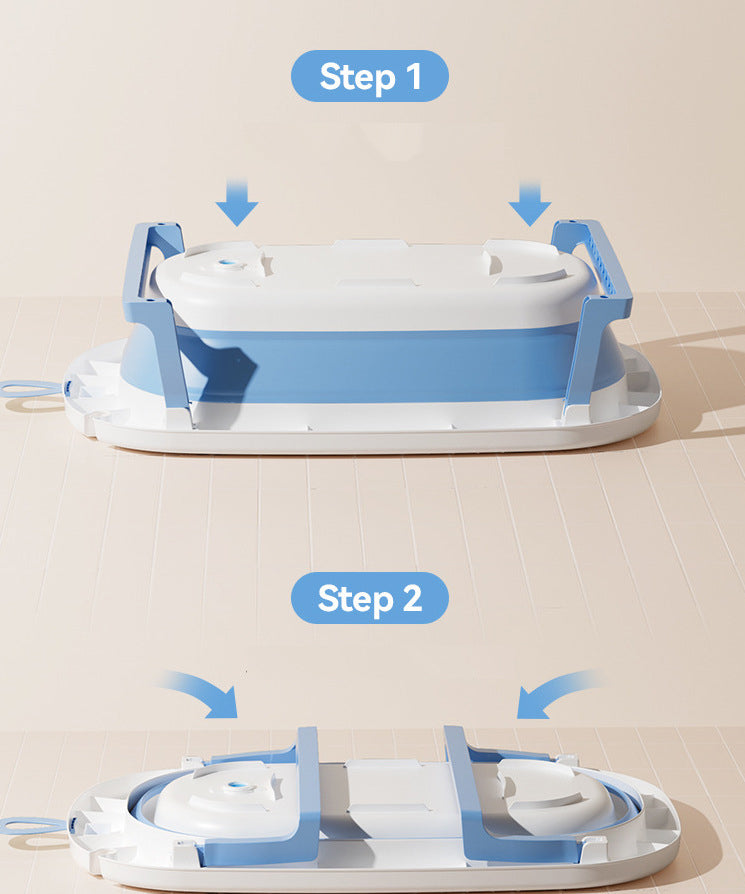 Step 1

Step 2